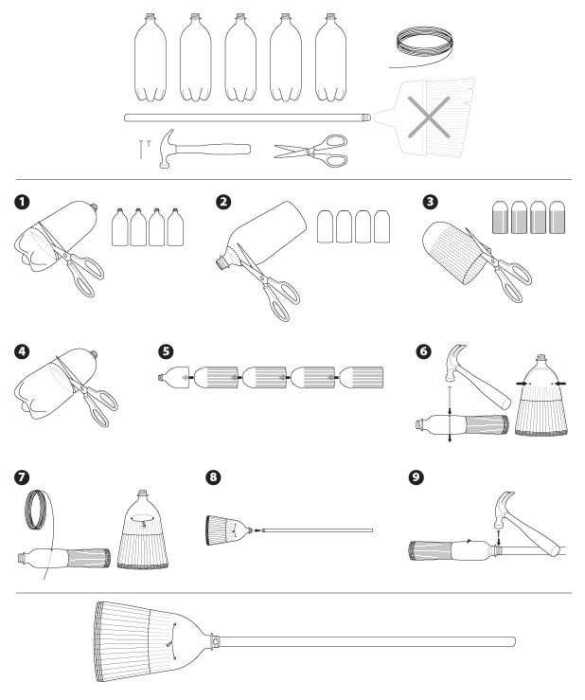 1

2

3

4

5

6

7

8

9