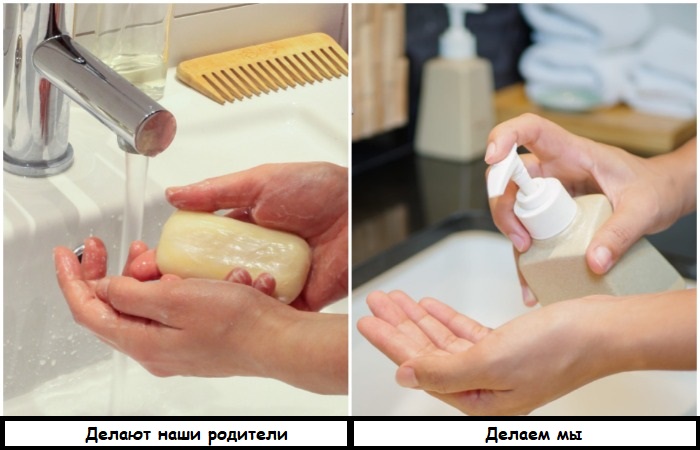 Делают наши родители

Делаем мы