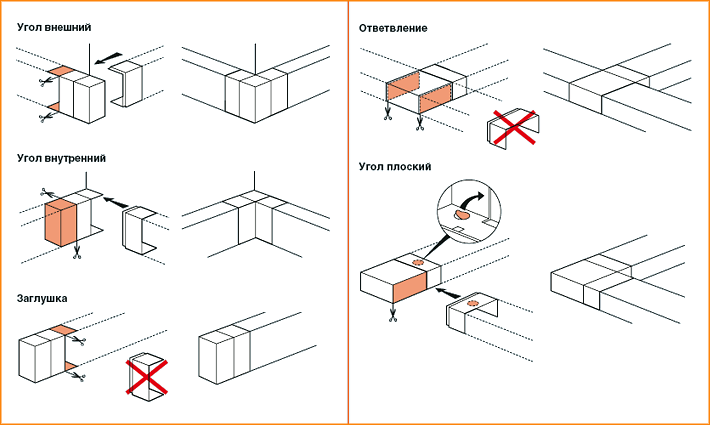 Угол внешний

Угол внутренний

Заглушка

Ответвление

Угол плоский