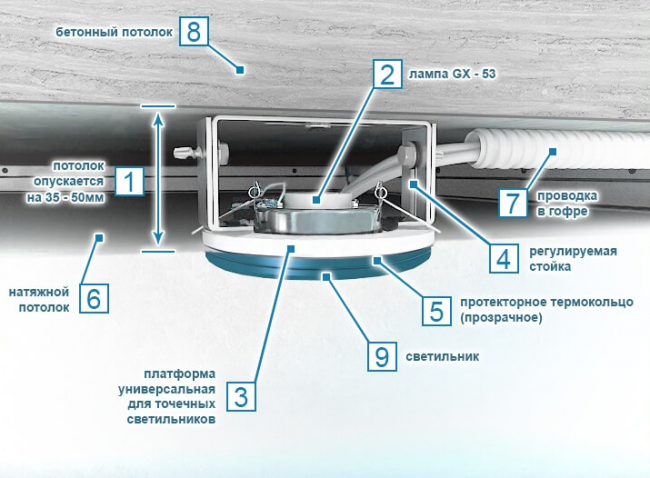 бетонный потолок 8

2 лампа GX - 53

потолок опускается на 35 - 50мм 1

7 проводка в гофре

4 регулируемая стойка

натяжной потолок 6

5 протекторное термокольцо (прозрачное)

9 светильник

платформа универсальная для точечных светильников 3